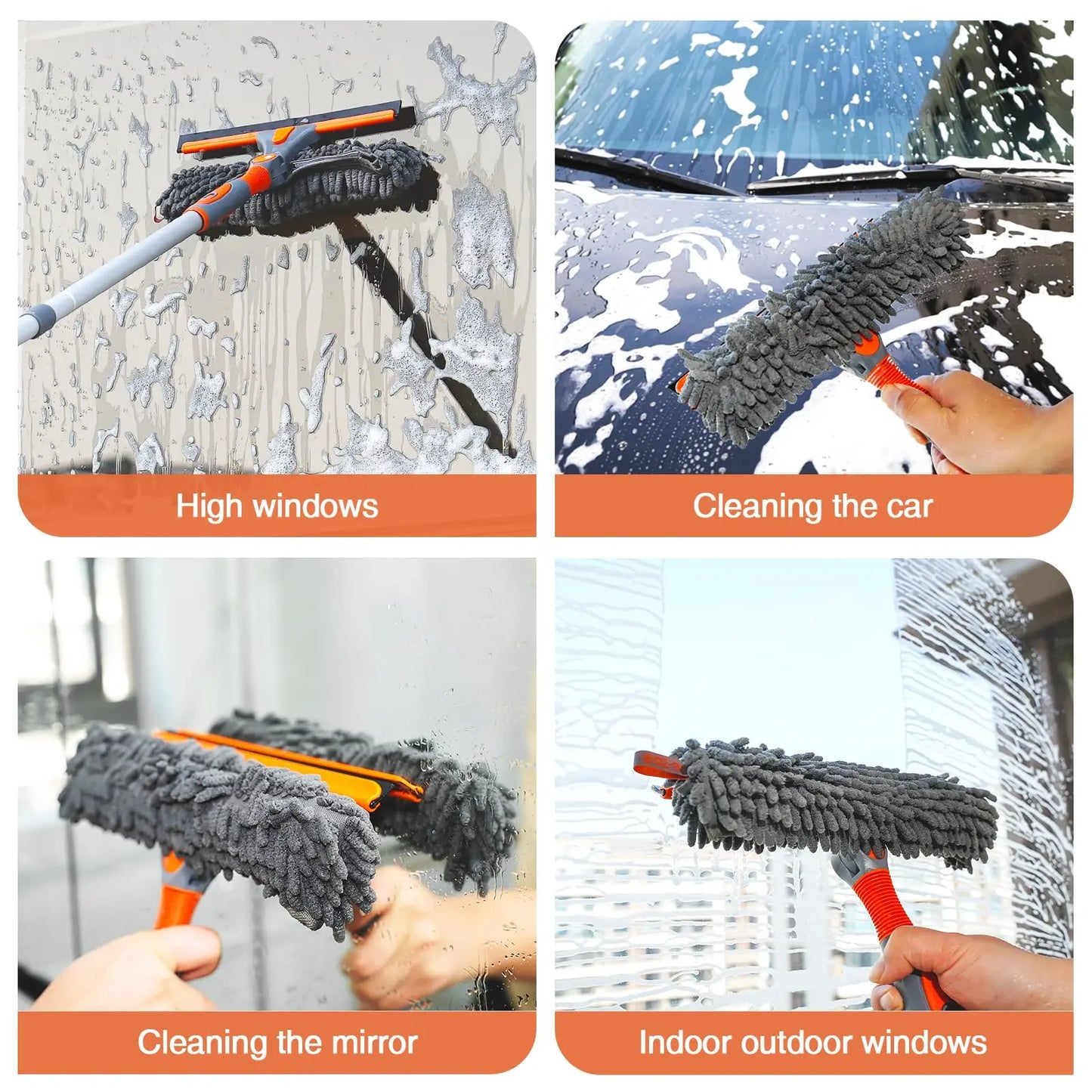 High windows

Cleaning the car

Cleaning the mirror

Indoor outdoor windows